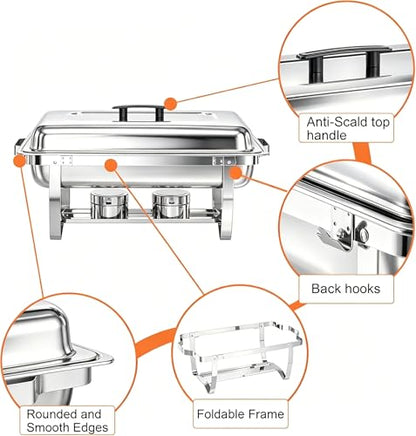 Anti-Scald top handle

Back hooks

Rounded and Smooth Edges

Foldable Frame