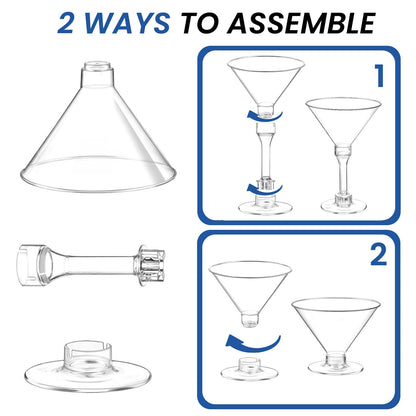 2 WAYS TO ASSEMBLE

1

2